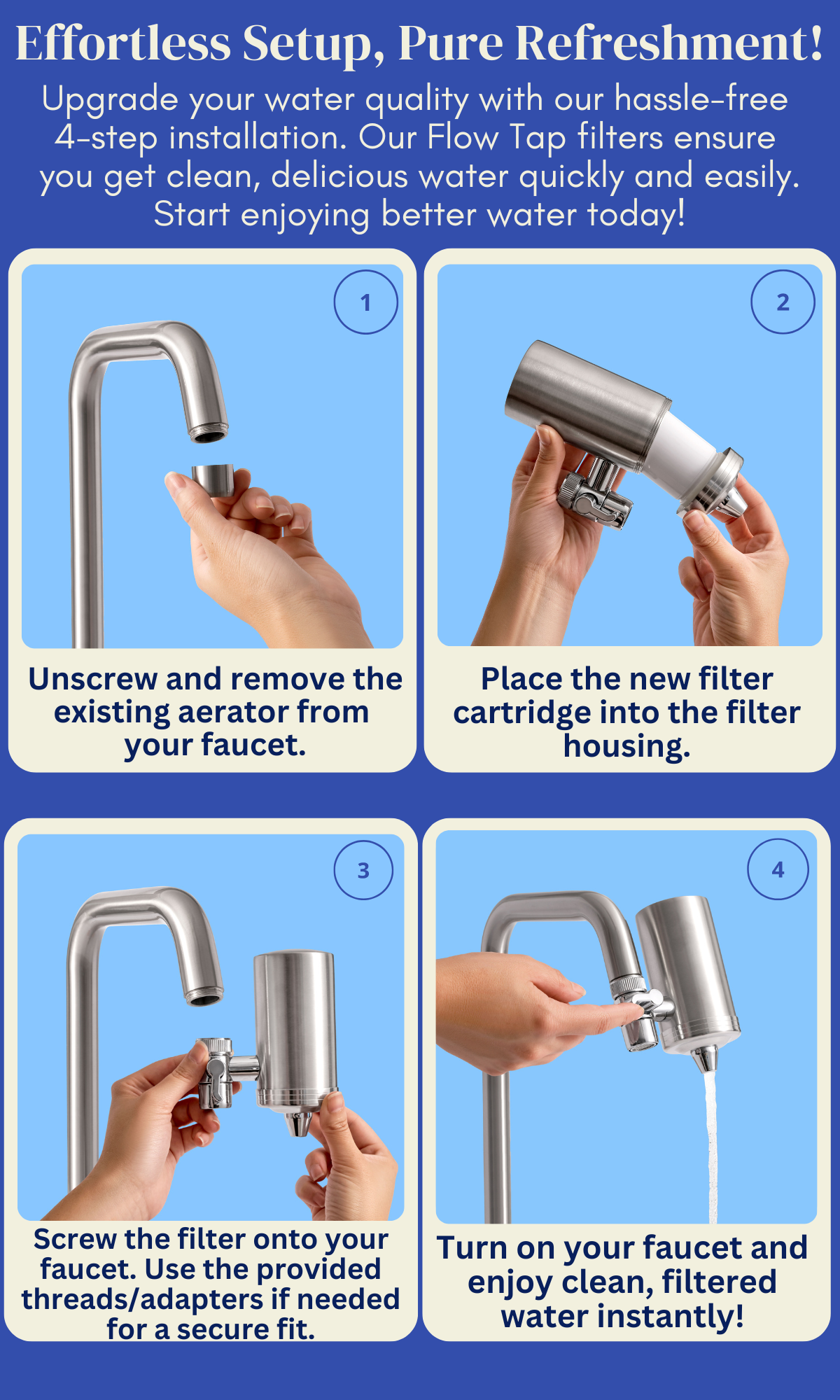 Effortless Setup, Pure Refreshment!

Upgrade your water quality with our hassle-free 4-step installation. Our Flow Tap filters ensure you get clean, delicious water quickly and easily. Start enjoying better water today!

1

Unscrew and remove the existing aerator from your faucet.

2

Place the new filter cartridge into the filter housing.

3

Screw the filter onto your faucet. Use the provided threads/adapters if needed for a secure fit.

4

Turn on your faucet and enjoy clean, filtered water instantly!