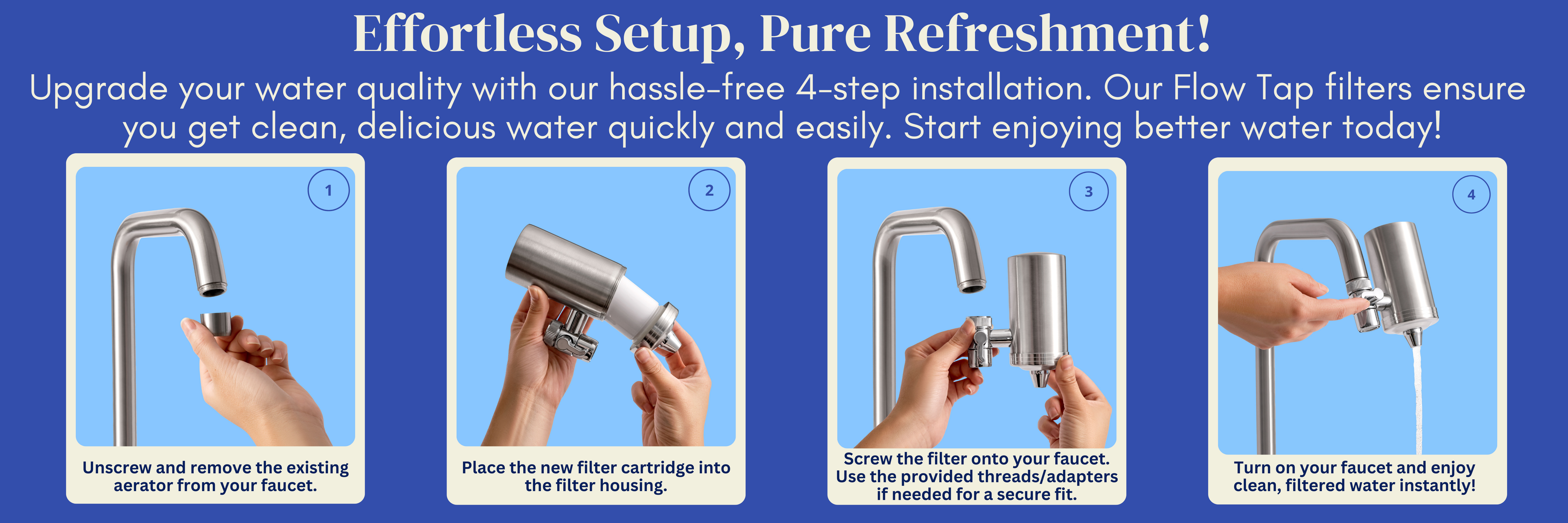 Effortless Setup, Pure Refreshment!

Upgrade your water quality with our hassle-free 4-step installation. Our Flow Tap filters ensure you get clean, delicious water quickly and easily. Start enjoying better water today!

1

Unscrew and remove the existing aerator from your faucet.

2

Place the new filter cartridge into the filter housing.

3

Screw the filter onto your faucet. Use the provided threads/adapters if needed for a secure fit.

4

Turn on your faucet and enjoy clean, filtered water instantly!