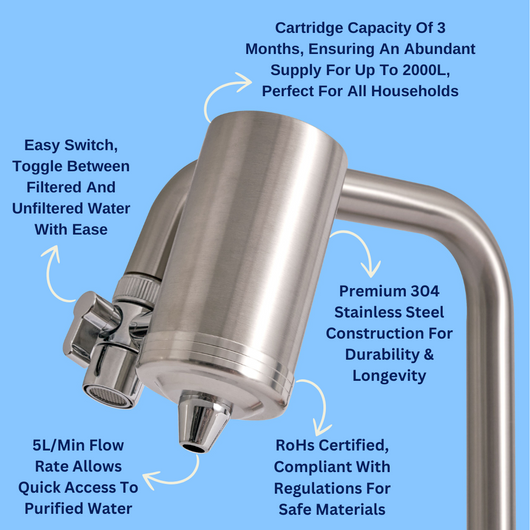 Cartridge Capacity Of 3 Months, Ensuring An Abundant Supply For Up To 2000L, Perfect For All Households

Easy Switch, Toggle Between Filtered And Unfiltered Water With Ease

Premium 304 Stainless Steel Construction For Durability & Longevity

5L/Min Flow Rate Allows Quick Access To Purified Water

RoHs Certified, Compliant With Regulations For Safe Materials